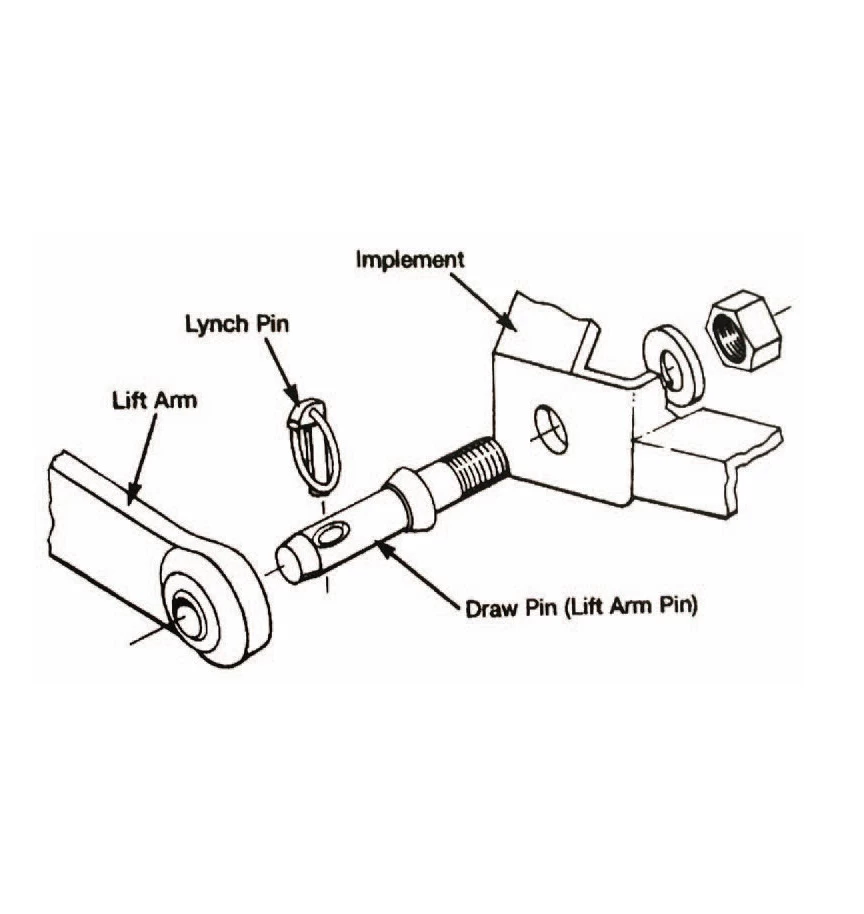 Implement

Lynch Pin

Lift Arm

Draw Pin (Lift Arm Pin)